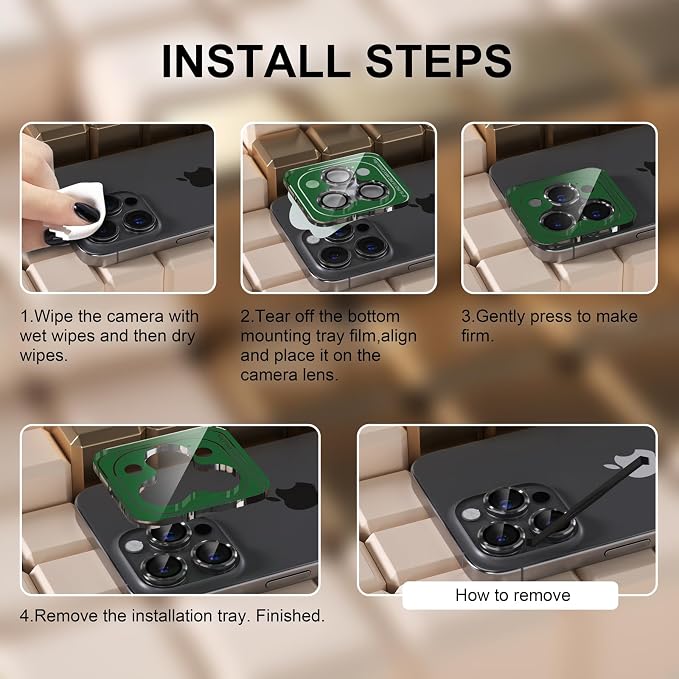 INSTALL STEPS

1.Wipe the camera with wet wipes and then dry wipes.

2.Tear off the bottom mounting tray film,align and place it on the camera lens.

3.Gently press to make firm.

4.Remove the installation tray. Finished.

How to remove