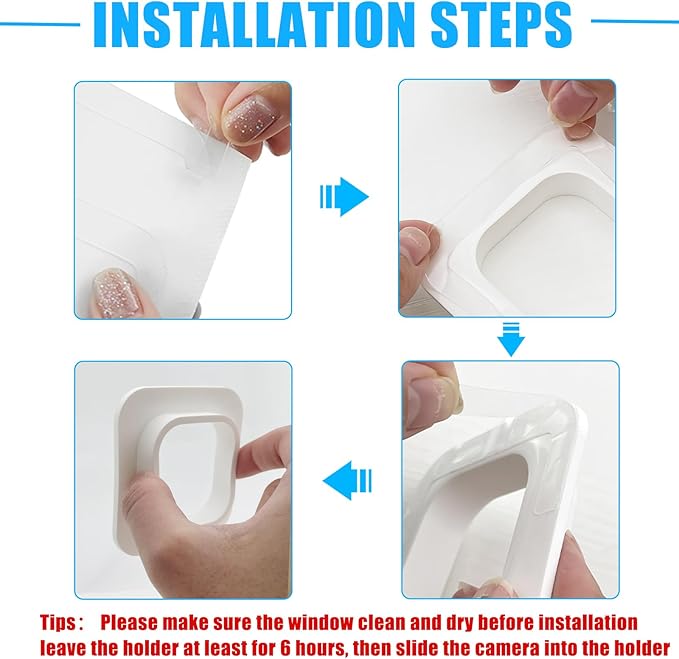 INSTALLATION STEPS

Tips : Please make sure the window clean and dry before installation leave the holder at least for 6 hours, then slide the camera into the holder