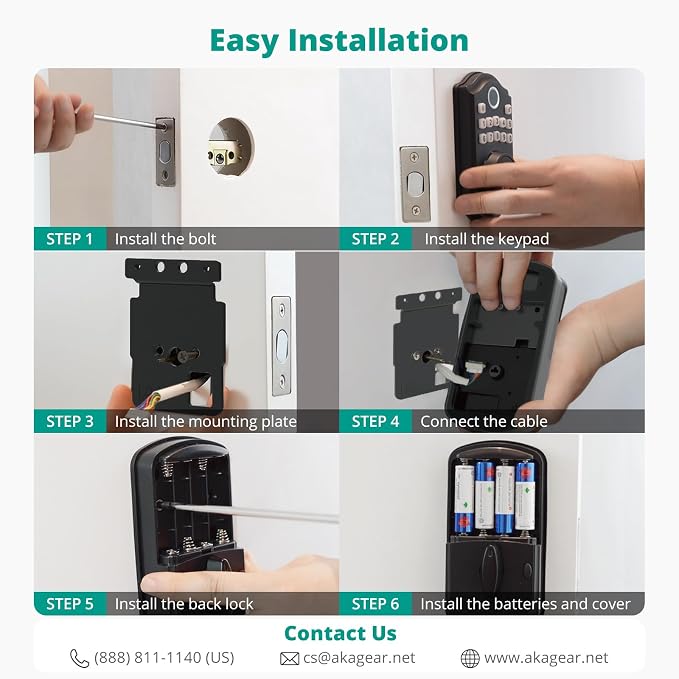 Easy Installation

STEP 1 Install the bolt

STEP 2 Install the keypad

STEP 3 Install the mounting plate

STEP 4 Connect the cable

STEP 5 Install the back lock

STEP 6 Install the batteries and cover

Contact Us

(888) 811-1140 (US)

cs@akagear.net

www.akagear.net