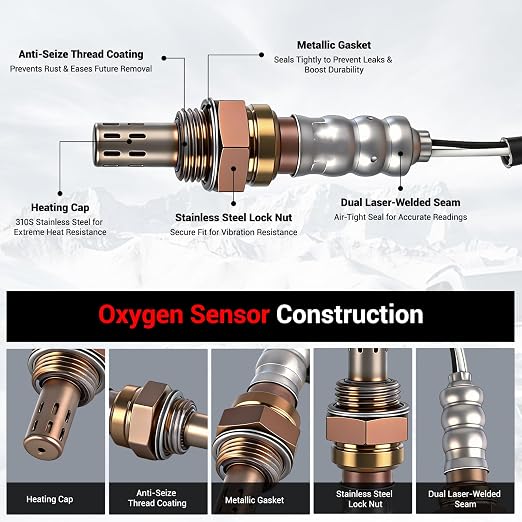 Anti-Seize Thread Coating
Prevents Rust & Eases Future Removal

Metallic Gasket
Seals Tightly to Prevent Leaks & Boost Durability

Heating Cap
310S Stainless Steel for Extreme Heat Resistance

Stainless Steel Lock Nut
Secure Fit for Vibration Resistance

Dual Laser-Welded Seam
Air-Tight Seal for Accurate Readings

Oxygen Sensor Construction

Heating Cap

Anti-Seize Thread Coating

Metallic Gasket

Stainless Steel Lock Nut

Dual Laser-Welded Seam