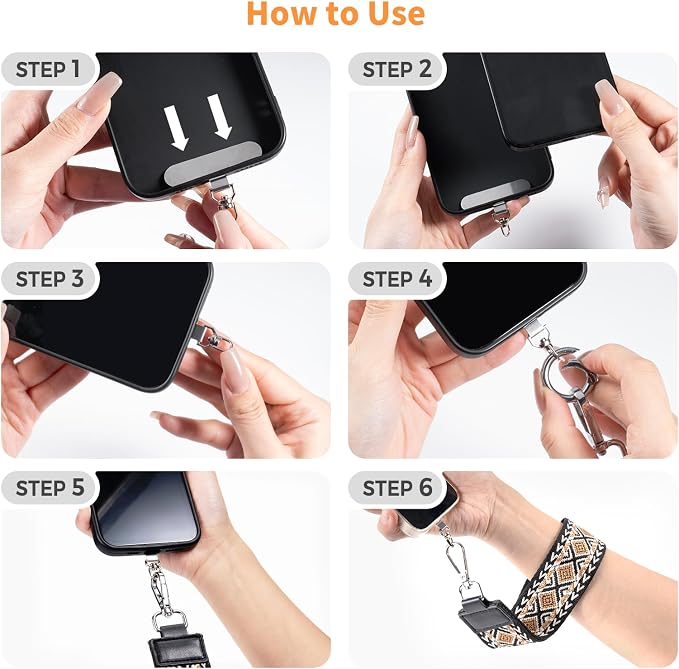 How to Use

STEP 1

STEP 2

STEP 3

STEP 4

STEP 5

STEP 6