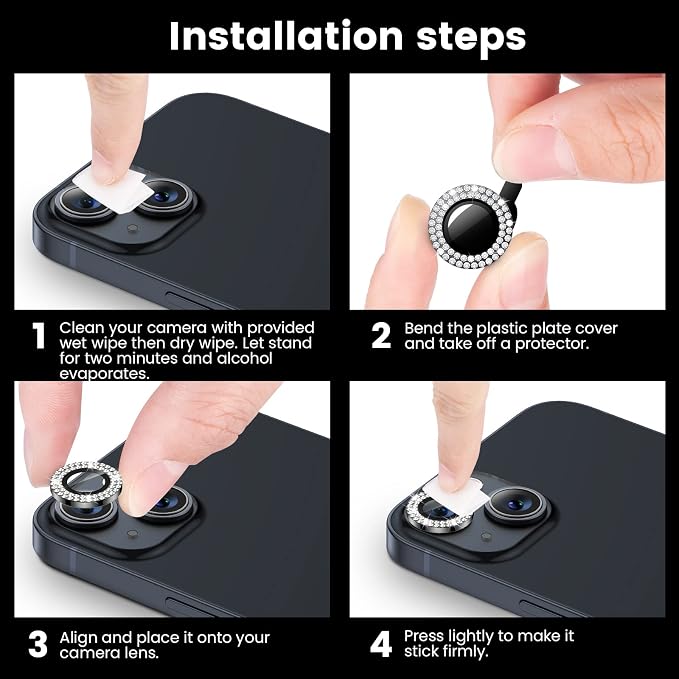 Installation steps

1 Clean your camera with provided wet wipe then dry wipe. Let stand for two minutes and alcohol evaporates.

2 Bend the plastic plate cover and take off a protector.

3 Align and place it onto your camera lens.

4 Press lightly to make it stick firmly.