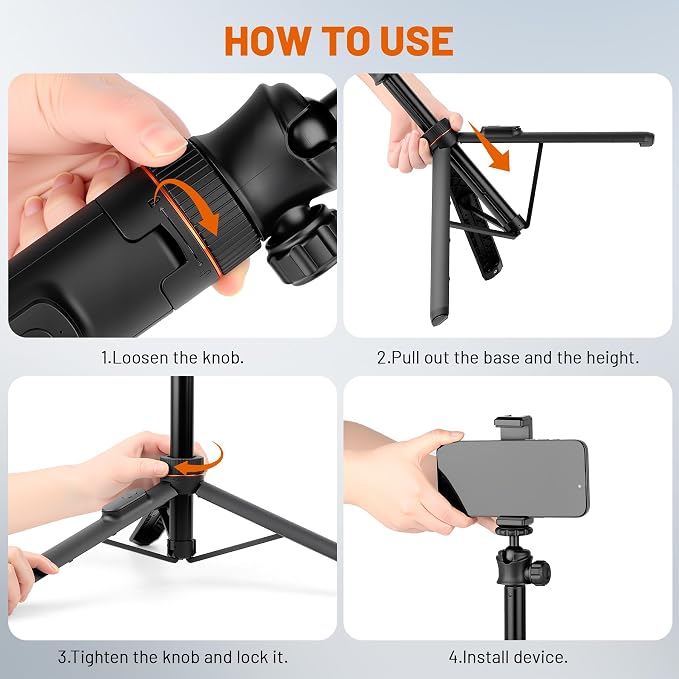 HOW TO USE

1.Loosen the knob.

2.Pull out the base and the height.

3.Tighten the knob and lock it.

4.Install device.