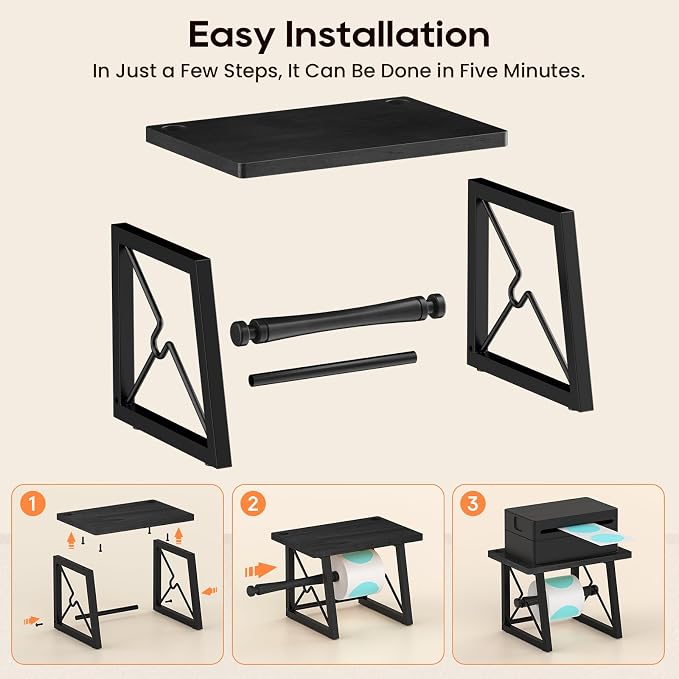 Easy Installation

In Just a Few Steps, It Can Be Done in Five Minutes.

1

2

3