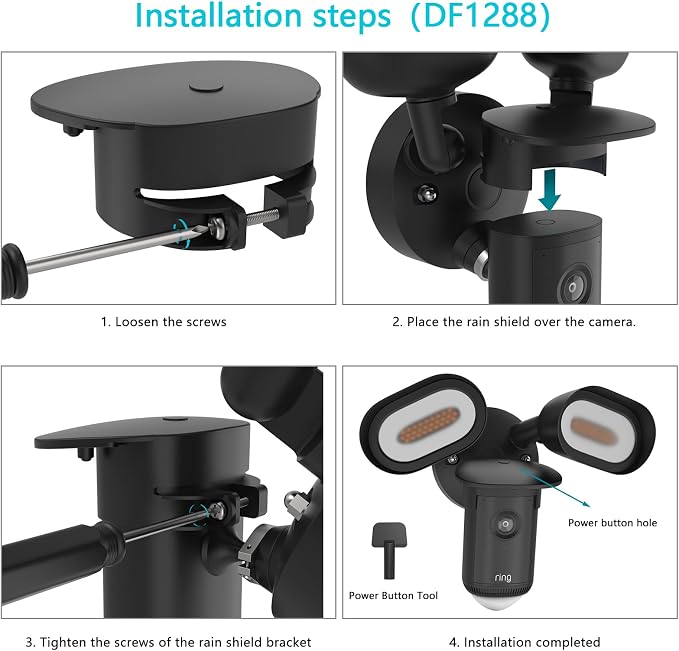 Installation steps（DF1288)

1. Loosen the screws

2. Place the rain shield over the camera.

3. Tighten the screws of the rain shield bracket

Power button hole

Power Button Tool

ring

4. Installation completed