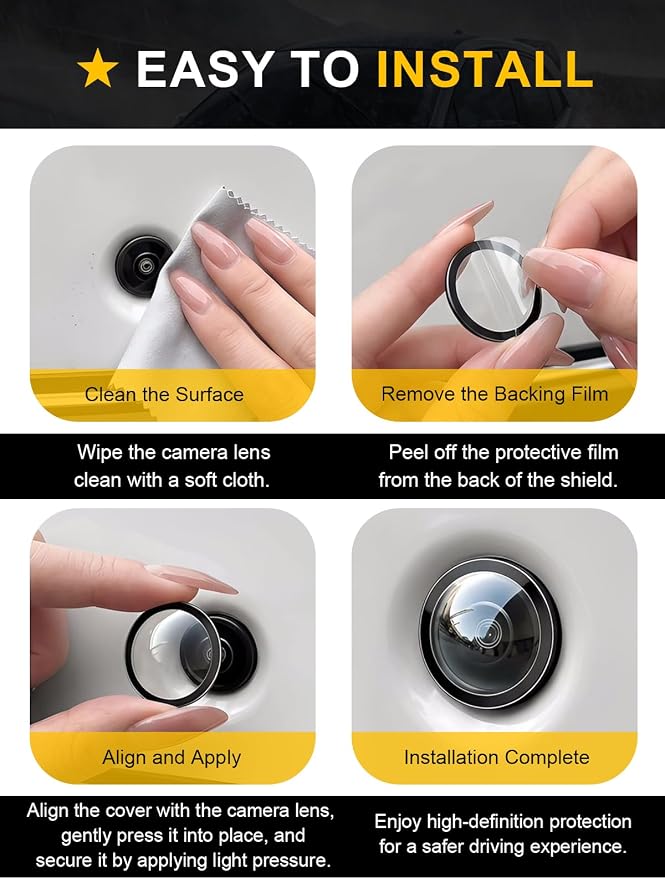 ★ EASY TO INSTALL

Clean the Surface

Wipe the camera lens clean with a soft cloth.

Remove the Backing Film

Peel off the protective film from the back of the shield.

Align and Apply

Align the cover with the camera lens, gently press it into place, and secure it by applying light pressure.

Installation Complete

Enjoy high-definition protection for a safer driving experience.