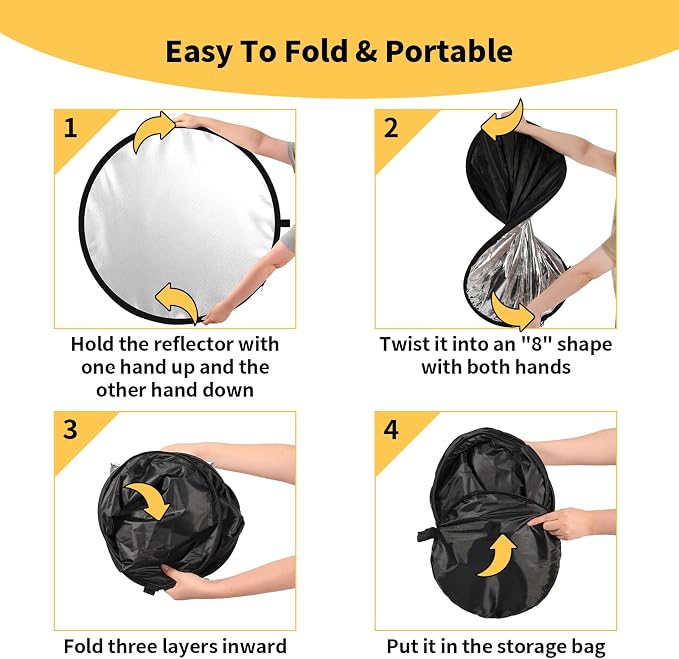 Easy To Fold & Portable

1

Hold the reflector with one hand up and the other hand down

2

Twist it into an "8" shape with both hands

3

Fold three layers inward

4

Put it in the storage bag