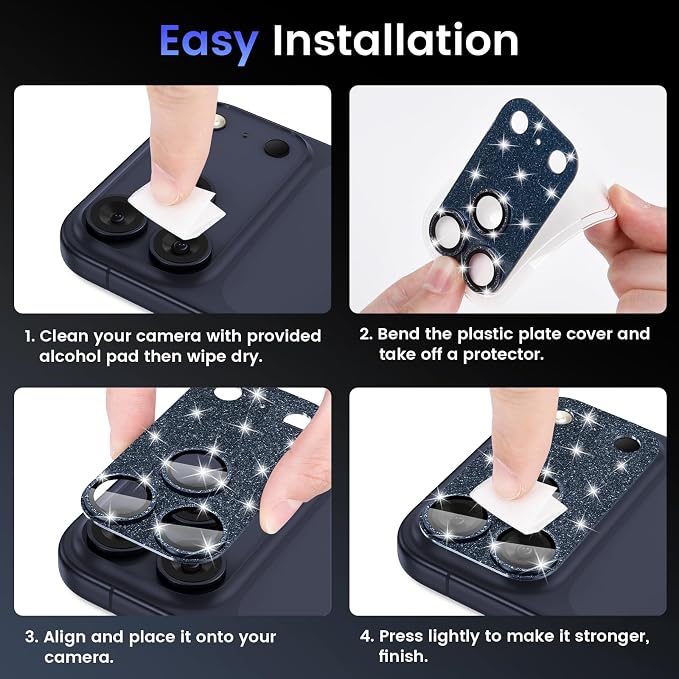 Easy Installation

1. Clean your camera with provided alcohol pad then wipe dry.

2. Bend the plastic plate cover and take off a protector.

3. Align and place it onto your camera.

4. Press lightly to make it stronger, finish.