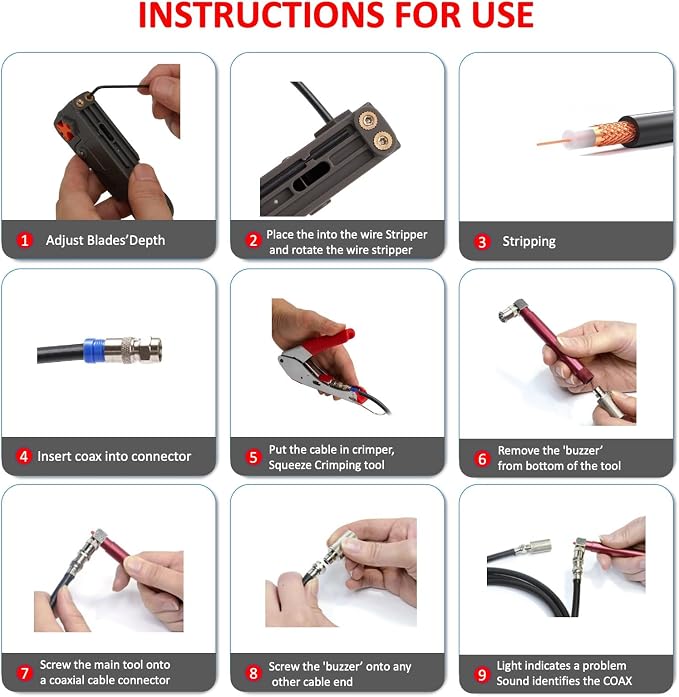 INSTRUCTIONS FOR USE

1 Adjust Blades'Depth

2 Place the into the wire Stripper and rotate the wire stripper

3 Stripping

4 Insert coax into connector

5 Put the cable in crimper, Squeeze Crimping tool

6 Remove the 'buzzer' from bottom of the tool

7 Screw the main tool onto a coaxial cable connector

8 Screw the 'buzzer' onto any other cable end

9 Light indicates a problem Sound identifies the COAX