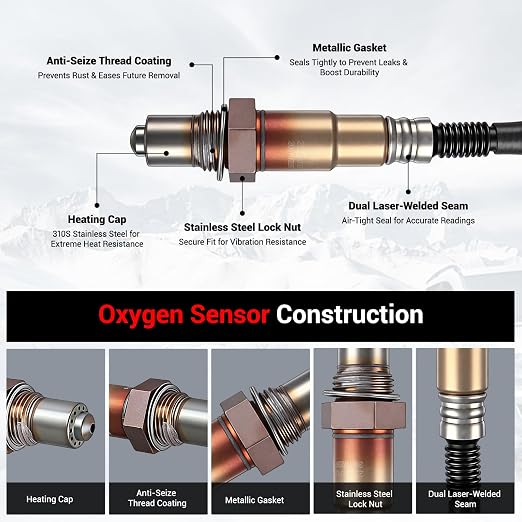 Anti-Seize Thread Coating
Prevents Rust & Eases Future Removal

Metallic Gasket
Seals Tightly to Prevent Leaks & Boost Durability

Heating Cap
310S Stainless Steel for Extreme Heat Resistance

Stainless Steel Lock Nut
Secure Fit for Vibration Resistance

Dual Laser-Welded Seam
Air-Tight Seal for Accurate Readings

Oxygen Sensor Construction

Heating Cap

Anti-Seize Thread Coating

Metallic Gasket

Stainless Steel Lock Nut

Dual Laser-Welded Seam