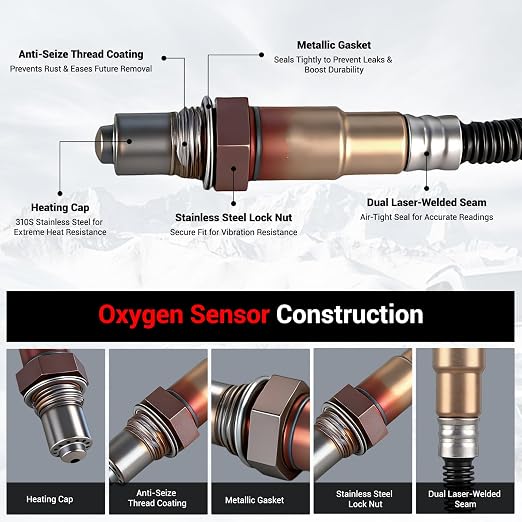 Anti-Seize Thread Coating
Prevents Rust & Eases Future Removal

Metallic Gasket
Seals Tightly to Prevent Leaks & Boost Durability

Heating Cap
310S Stainless Steel for Extreme Heat Resistance

Stainless Steel Lock Nut
Secure Fit for Vibration Resistance

Dual Laser-Welded Seam
Air-Tight Seal for Accurate Readings

Oxygen Sensor Construction

Heating Cap

Anti-Seize Thread Coating

Metallic Gasket

Stainless Steel Lock Nut

Dual Laser-Welded Seam