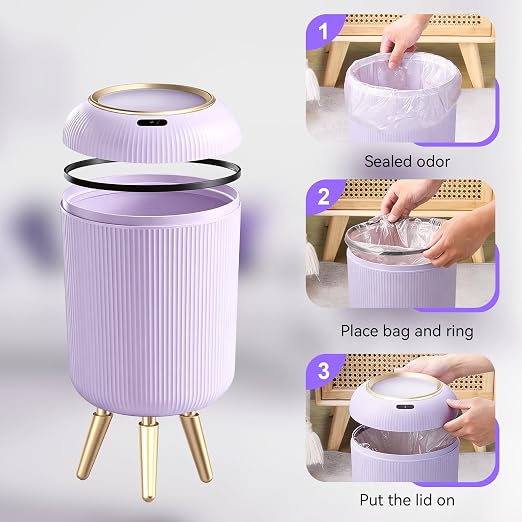 1

Sealed odor

2

Place bag and ring

3

Put the lid on