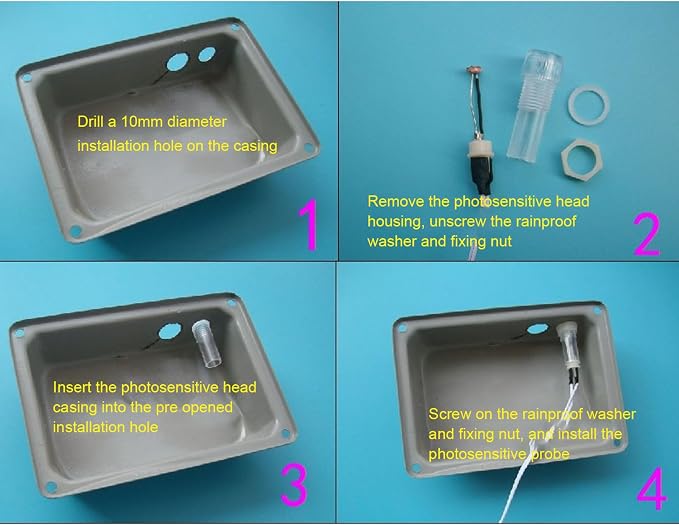 Drill a 10mm diameter installation hole on the casing

1

Remove the photosensitive head housing, unscrew the rainproof washer and fixing nut

2

Insert the photosensitive head casing into the pre opened installation hole

3

Screw on the rainproof washer and fixing nut, and install the photosensitive probe

4