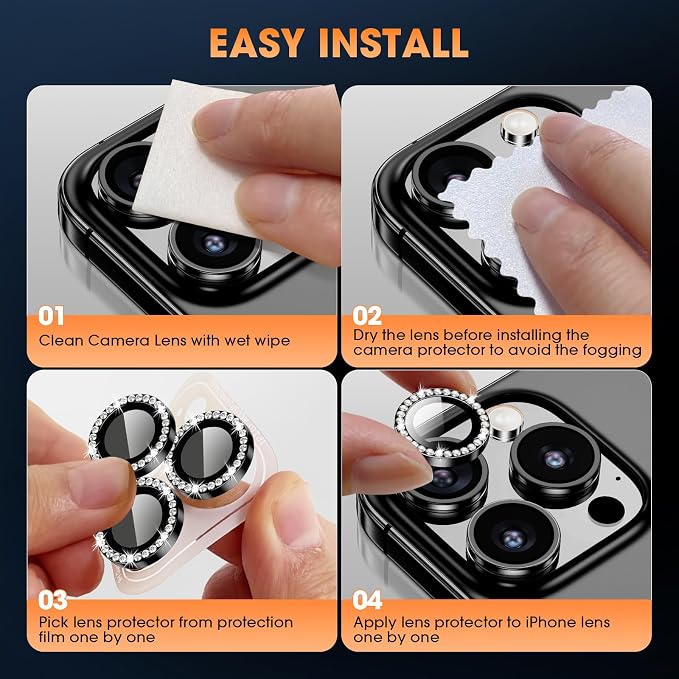 EASY INSTALL

01
Clean Camera Lens with wet wipe

02
Dry the lens before installing the camera protector to avoid the fogging

03
Pick lens protector from protection film one by one

04
Apply lens protector to iPhone lens one by one