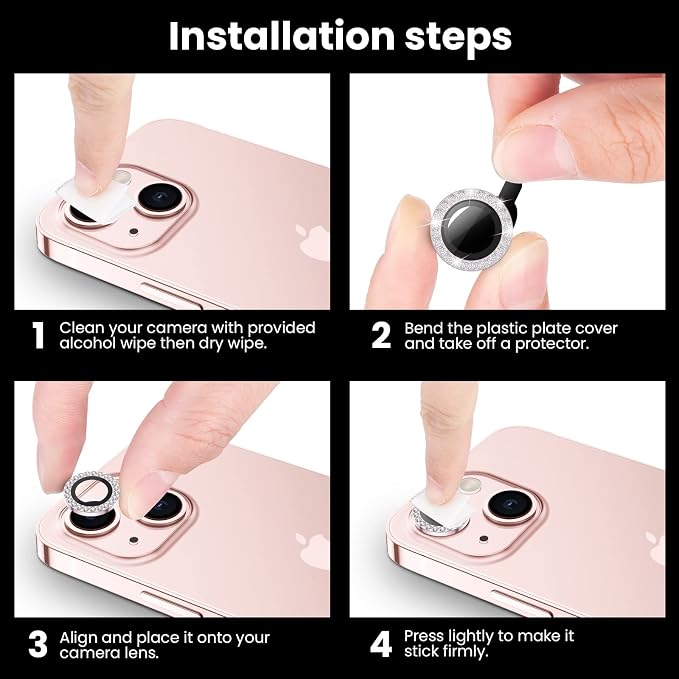 Installation steps

1 Clean your camera with provided alcohol wipe then dry wipe.

2 Bend the plastic plate cover and take off a protector.

3 Align and place it onto your camera lens.

4 Press lightly to make it stick firmly.