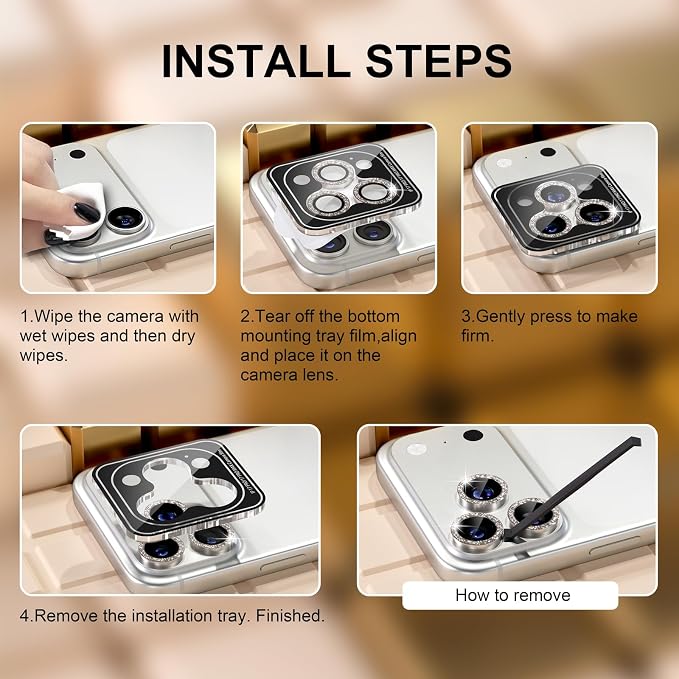 INSTALL STEPS

1.Wipe the camera with wet wipes and then dry wipes.

2.Tear off the bottom mounting tray film,align and place it on the camera lens.

3.Gently press to make firm.

4.Remove the installation tray. Finished.

How to remove