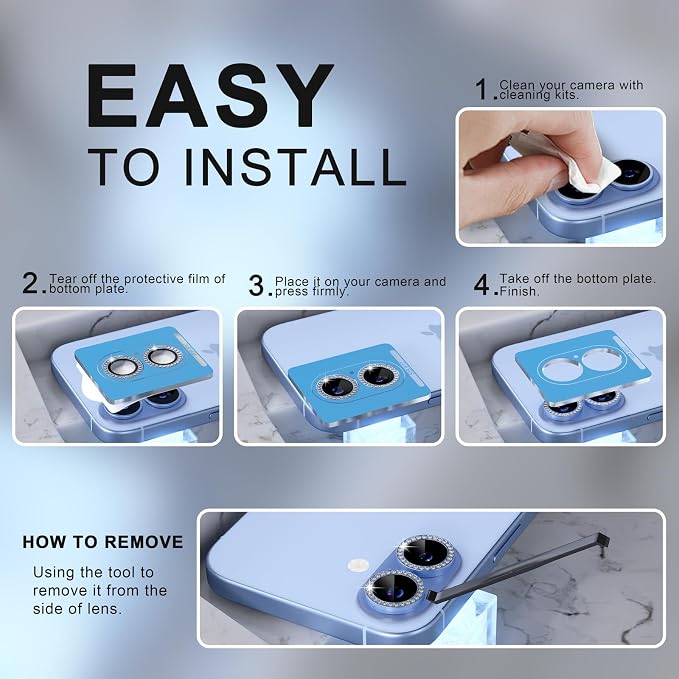 EASY
TO INSTALL

1. Clean your camera with cleaning kits.

2. Tear off the protective film of bottom plate.

3. Place it on your camera and press firmly.

4. Take off the bottom plate. Finish.

HOW TO REMOVE

Using the tool to remove it from the side of lens.