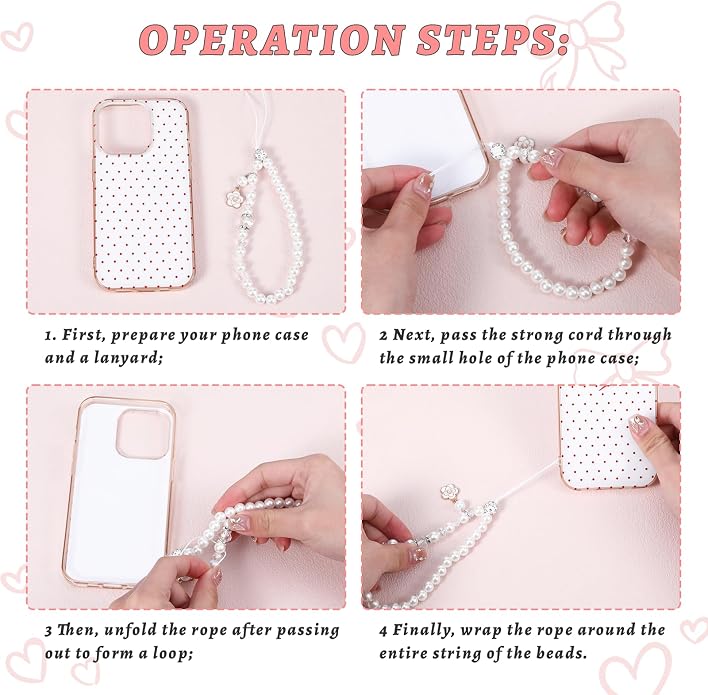 OPERATION STEPS:

1. First, prepare your phone case and a lanyard;

2 Next, pass the strong cord through the small hole of the phone case;

3 Then, unfold the rope after passing out to form a loop;

4 Finally, wrap the rope around the entire string of the beads.