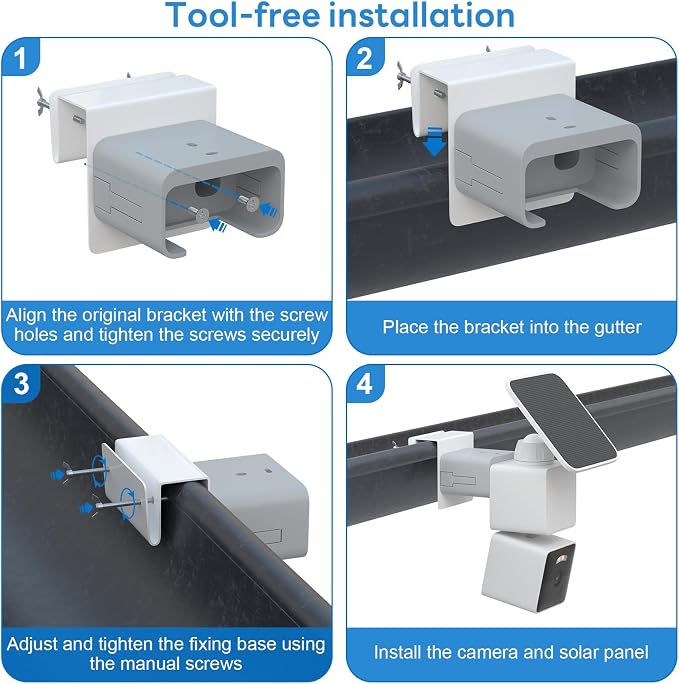 Tool-free installation

1

Align the original bracket with the screw holes and tighten the screws securely

2

Place the bracket into the gutter

3

Adjust and tighten the fixing base using the manual screws

4

Install the camera and solar panel