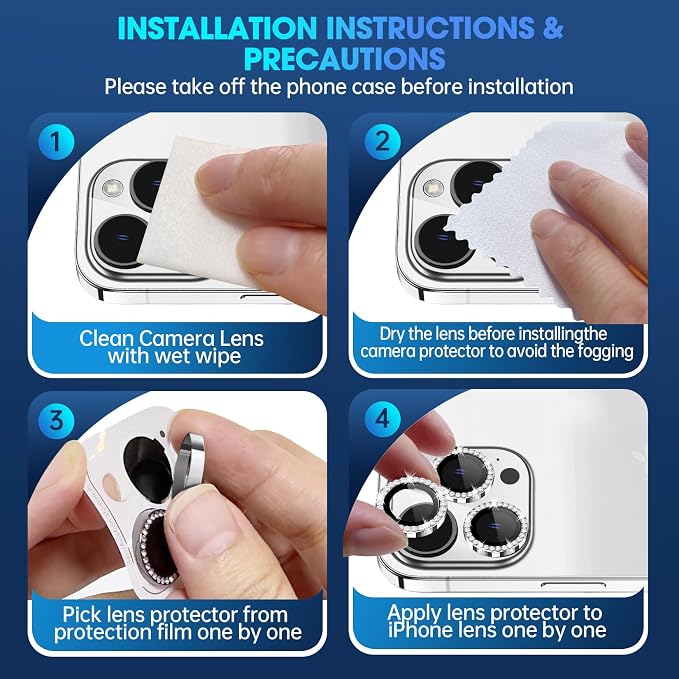 INSTALLATION INSTRUCTIONS & PRECAUTIONS
Please take off the phone case before installation

1
Clean Camera Lens with wet wipe

2
Dry the lens before installingthe camera protector to avoid the fogging

3
Pick lens protector from protection film one by one

4
Apply lens protector to iPhone lens one by one