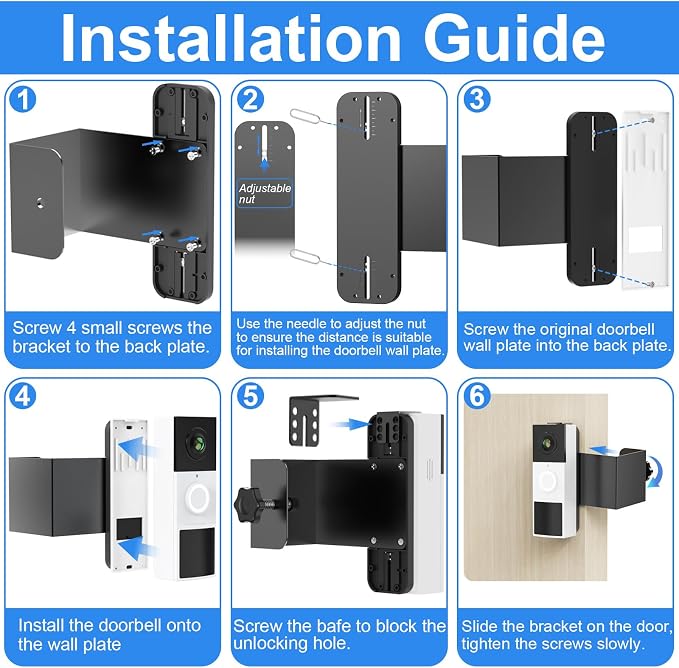 Installation Guide

1

Screw 4 small screws the bracket to the back plate.

2

Adjustable nut

Use the needle to adjust the nut to ensure the distance is suitable for installing the doorbell wall plate.

3

Screw the original doorbell wall plate into the back plate.

4

Install the doorbell onto the wall plate

5

Screw the bafe to block the unlocking hole.

6

Slide the bracket on the door, tighten the screws slowly.