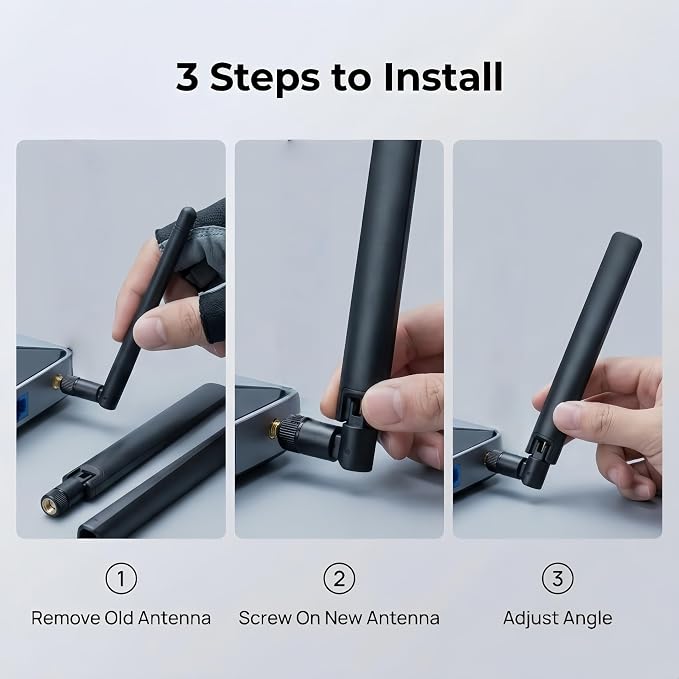 3 Steps to Install

①
Remove Old Antenna

②
Screw On New Antenna

③
Adjust Angle