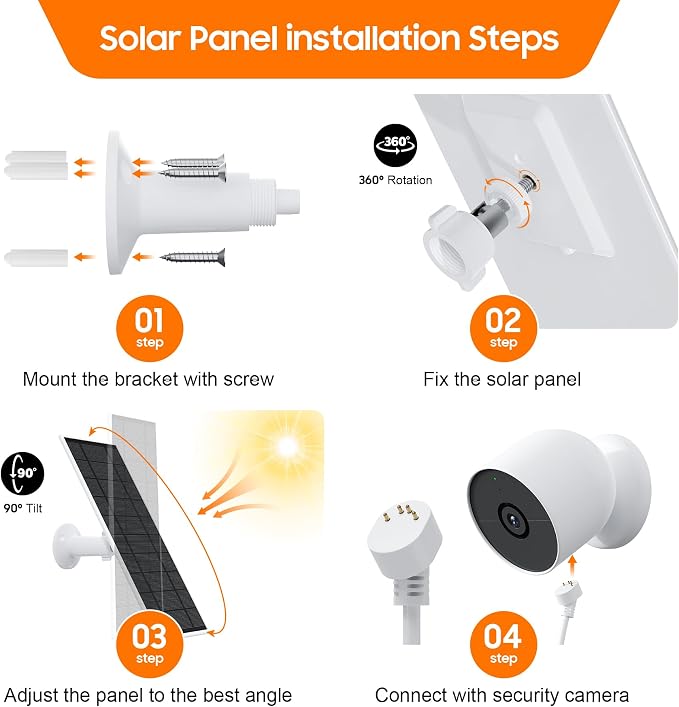 Solar Panel installation Steps

01 step

Mount the bracket with screw

360°

360° Rotation

02 step

Fix the solar panel

90°

90° Tilt

03 step

Adjust the panel to the best angle

04 step

Connect with security camera