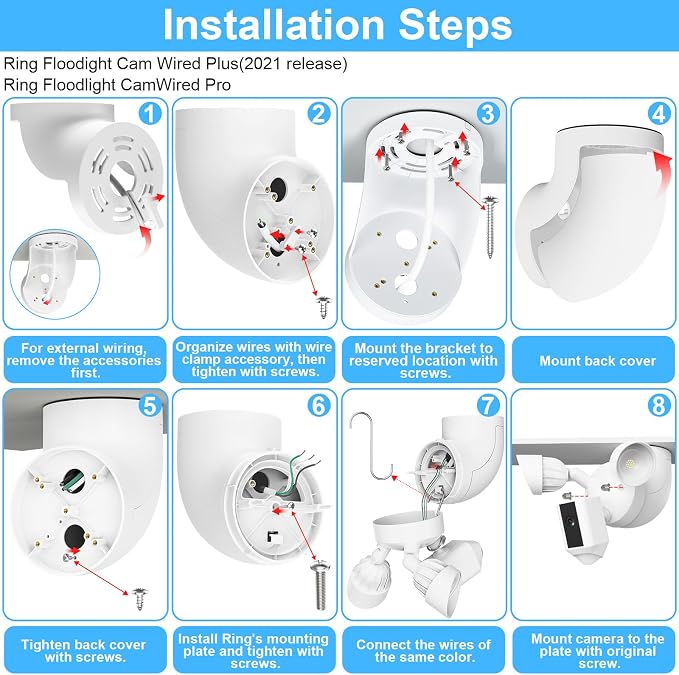 Installation Steps

Ring Floodight Cam Wired Plus(2021 release)
Ring Floodlight CamWired Pro

1

For external wiring, remove the accessories first.

2

Organize wires with wire clamp accessory, then tighten with screws.

3

Mount the bracket to reserved location with screws.

4

Mount back cover

5

Tighten back cover with screws.

6

Install Ring's mounting plate and tighten with screws.

7

Connect the wires of the same color.

8

Mount camera to the plate with original screw.