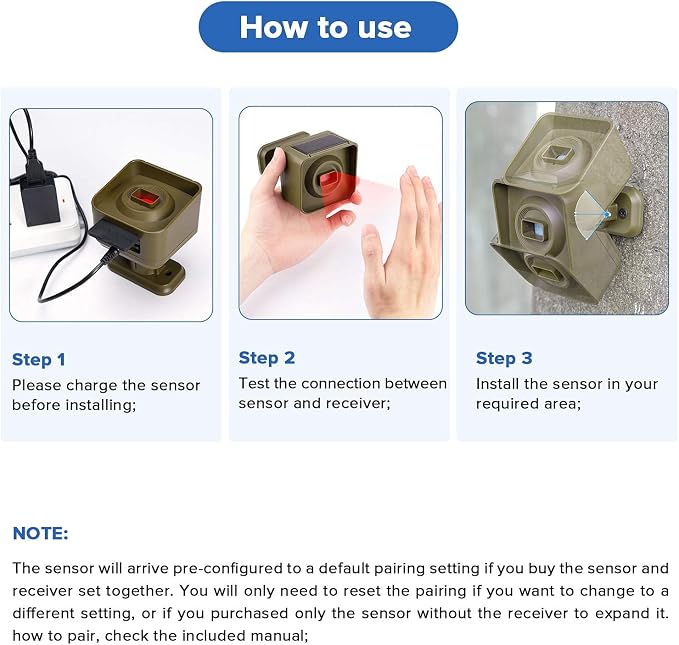 How to use

Step 1
Please charge the sensor before installing;

Step 2
Test the connection between sensor and receiver;

Step 3
Install the sensor in your required area;

NOTE:

The sensor will arrive pre-configured to a default pairing setting if you buy the sensor and receiver set together. You will only need to reset the pairing if you want to change to a different setting, or if you purchased only the sensor without the receiver to expand it. how to pair, check the included manual;