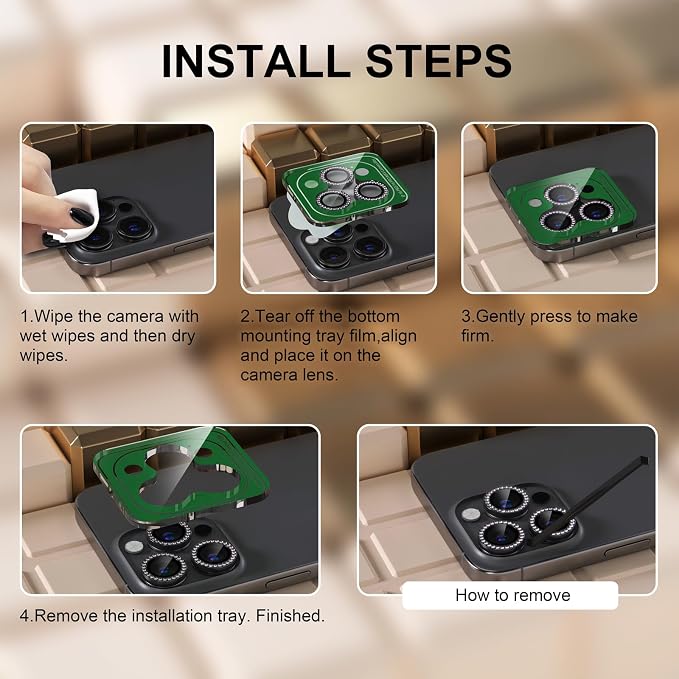 INSTALL STEPS

1.Wipe the camera with wet wipes and then dry wipes.

2.Tear off the bottom mounting tray film,align and place it on the camera lens.

3.Gently press to make firm.

4.Remove the installation tray. Finished.

How to remove