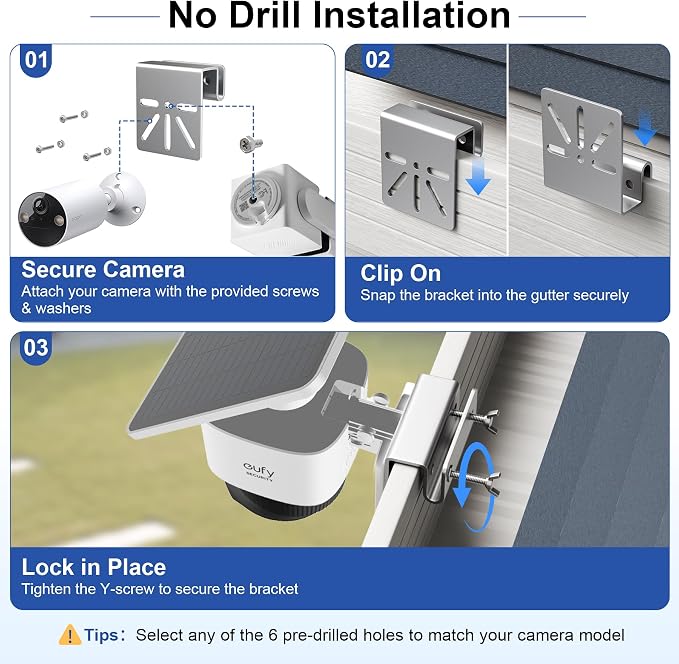 No Drill Installation

01

Secure Camera
Attach your camera with the provided screws & washers

02

Clip On
Snap the bracket into the gutter securely

03

eufy SECURITY

Lock in Place
Tighten the Y-screw to secure the bracket

Tips: Select any of the 6 pre-drilled holes to match your camera model