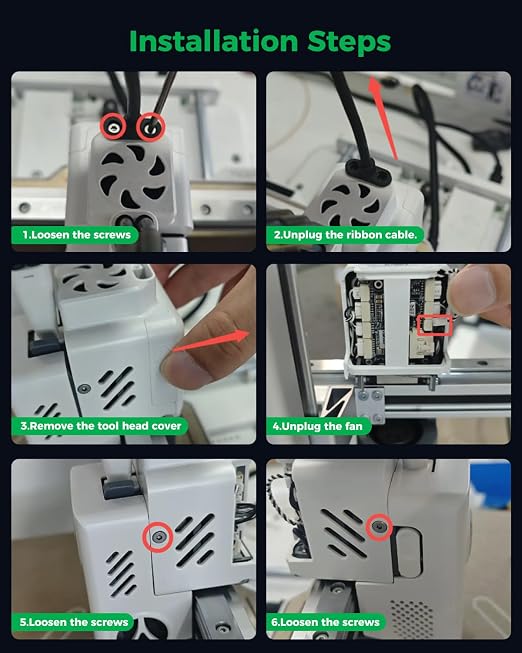 Installation Steps

1.Loosen the screws

2.Unplug the ribbon cable.

3.Remove the tool head cover

4.Unplug the fan

5.Loosen the screws

6.Loosen the screws