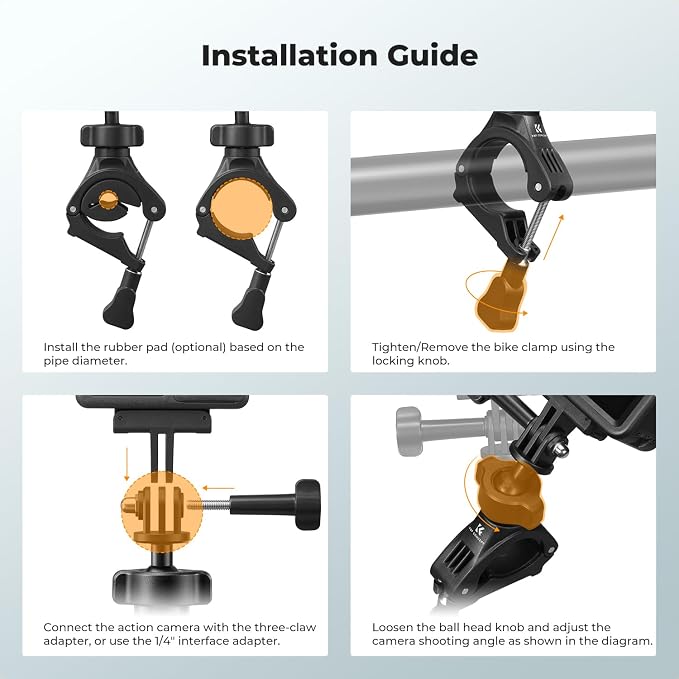 Installation Guide

Install the rubber pad (optional) based on the pipe diameter.

Tighten/Remove the bike clamp using the locking knob.

Connect the action camera with the three-claw adapter, or use the 1/4" interface adapter.

Loosen the ball head knob and adjust the camera shooting angle as shown in the diagram.