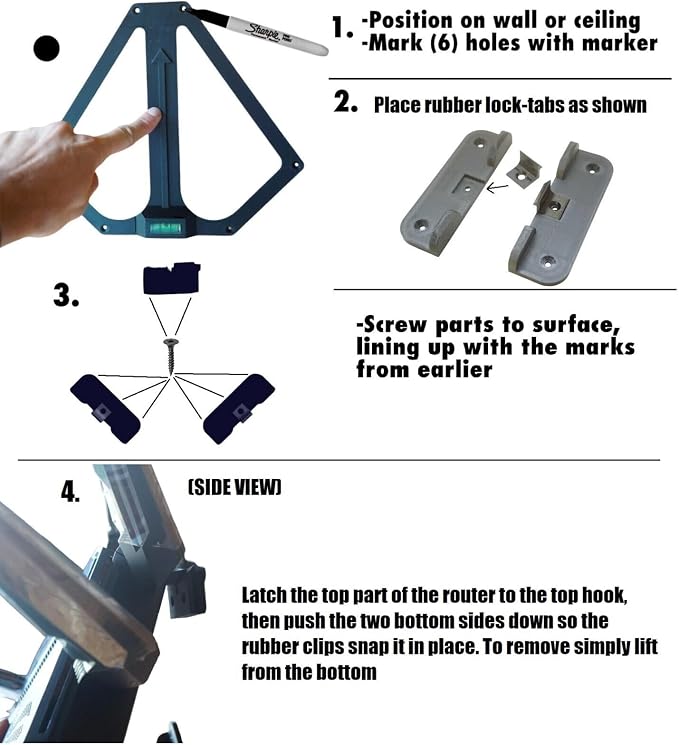 Sharpie

1. -Position on wall or ceiling
-Mark (6) holes with marker

2. Place rubber lock-tabs as shown

3.

-Screw parts to surface, lining up with the marks from earlier

4.

(SIDE VIEW)

Latch the top part of the router to the top hook, then push the two bottom sides down so the rubber clips snap it in place. To remove simply lift from the bottom