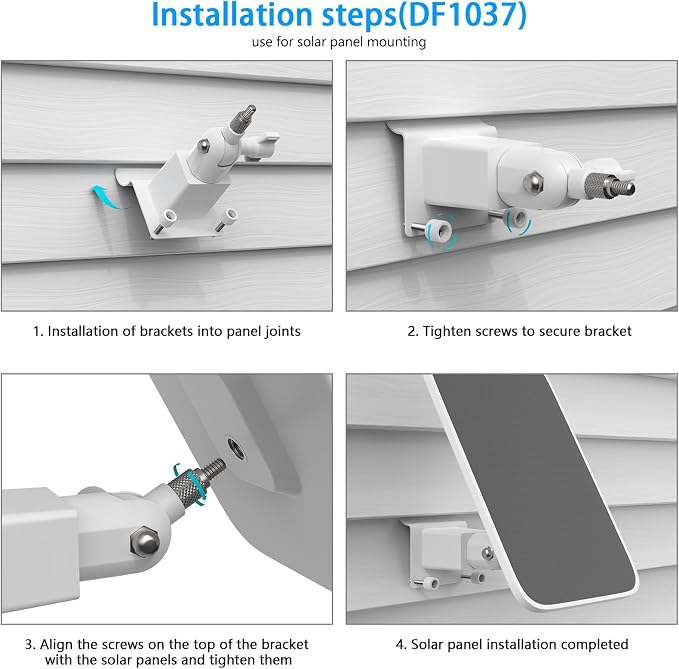 Installation steps(DF1037)
use for solar panel mounting

1. Installation of brackets into panel joints

2. Tighten screws to secure bracket

3. Align the screws on the top of the bracket with the solar panels and tighten them

4. Solar panel installation completed