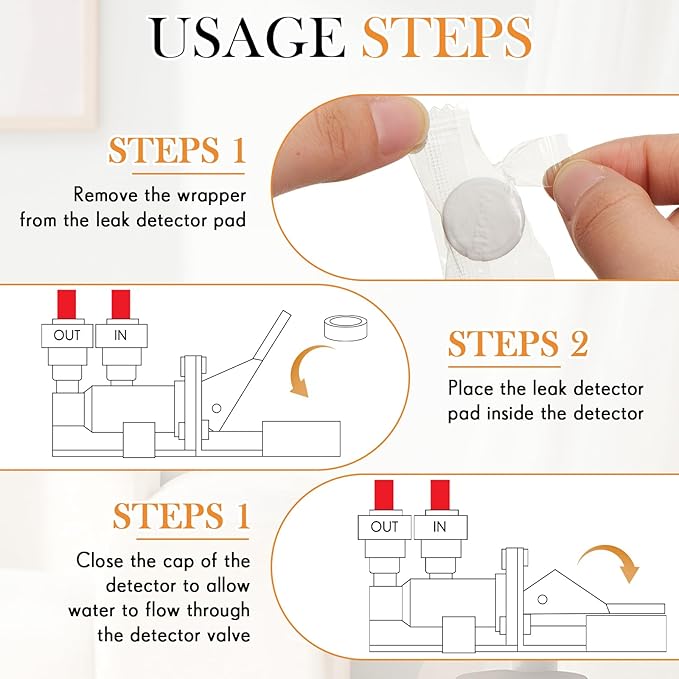 USAGE STEPS

STEPS 1

Remove the wrapper from the leak detector pad

OUT IN

STEPS 2

Place the leak detector pad inside the detector

STEPS 1

Close the cap of the detector to allow water to flow through the detector valve

OUT IN