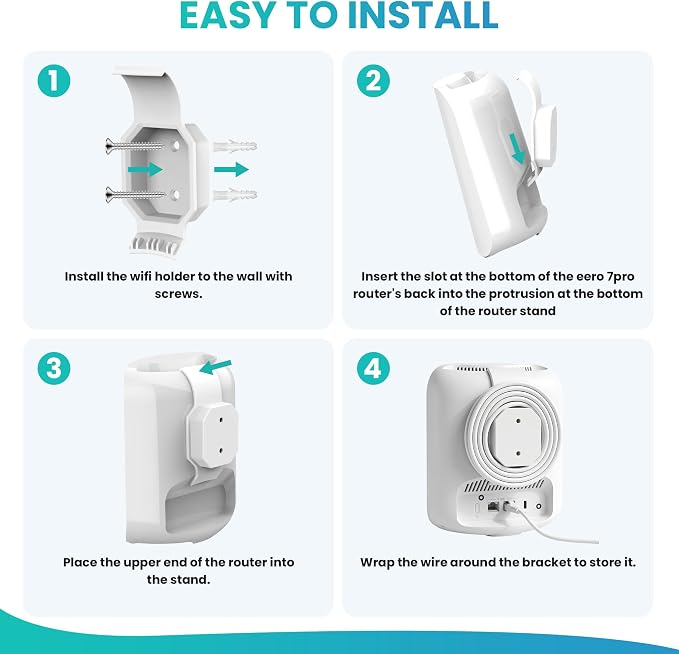 EASY TO INSTALL

1

Install the wifi holder to the wall with screws.

2

Insert the slot at the bottom of the eero 7pro router's back into the protrusion at the bottom of the router stand

3

Place the upper end of the router into the stand.

4

Wrap the wire around the bracket to store it.