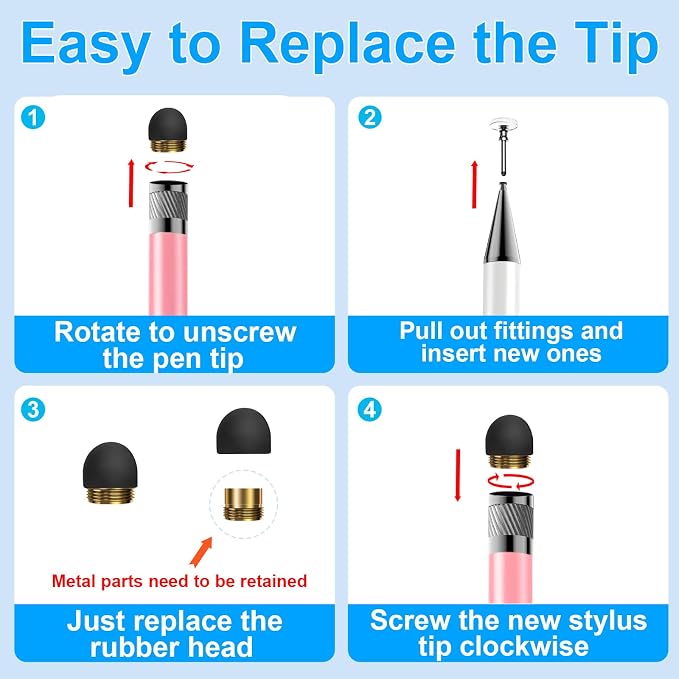 Easy to Replace the Tip

1

Rotate to unscrew the pen tip

2

Pull out fittings and insert new ones

3

Metal parts need to be retained

Just replace the rubber head

4

Screw the new stylus tip clockwise