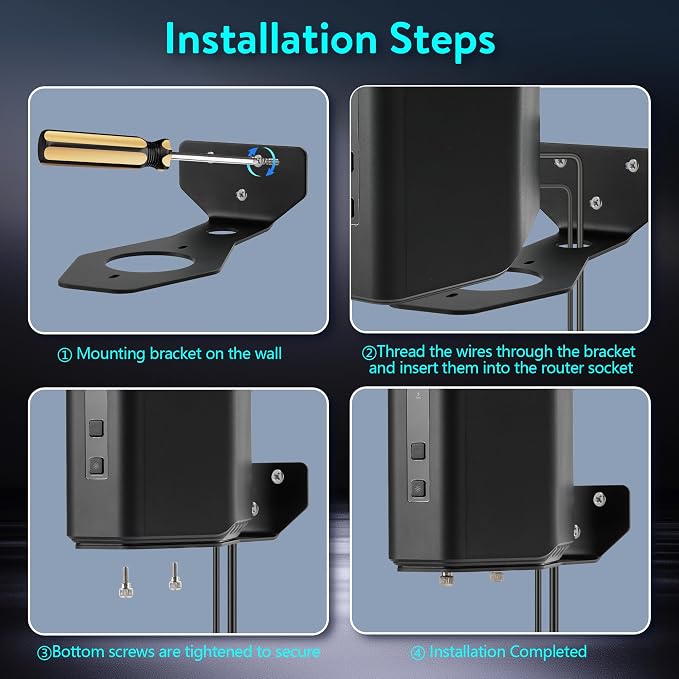 Installation Steps

① Mounting bracket on the wall

②Thread the wires through the bracket and insert them into the router socket

③Bottom screws are tightened to secure

④ Installation Completed