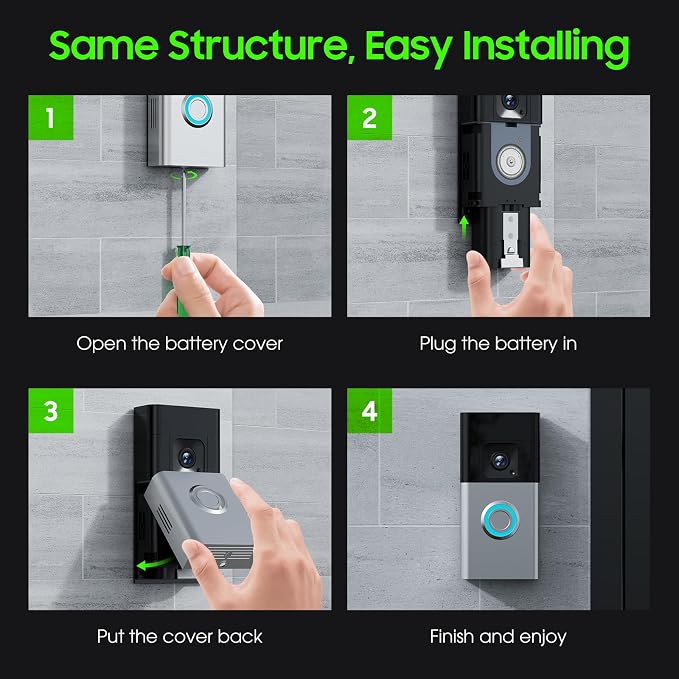 Same Structure, Easy Installing

1

Open the battery cover

2

Plug the battery in

3

Put the cover back

4

Finish and enjoy