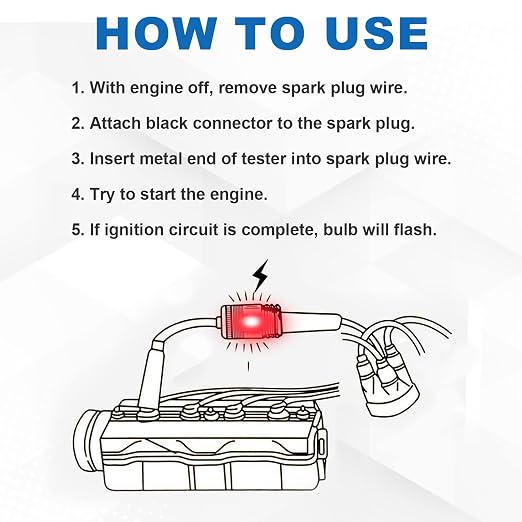 HOW TO USE

1. With engine off, remove spark plug wire.

2. Attach black connector to the spark plug.

3. Insert metal end of tester into spark plug wire.

4. Try to start the engine.

5. If ignition circuit is complete, bulb will flash.