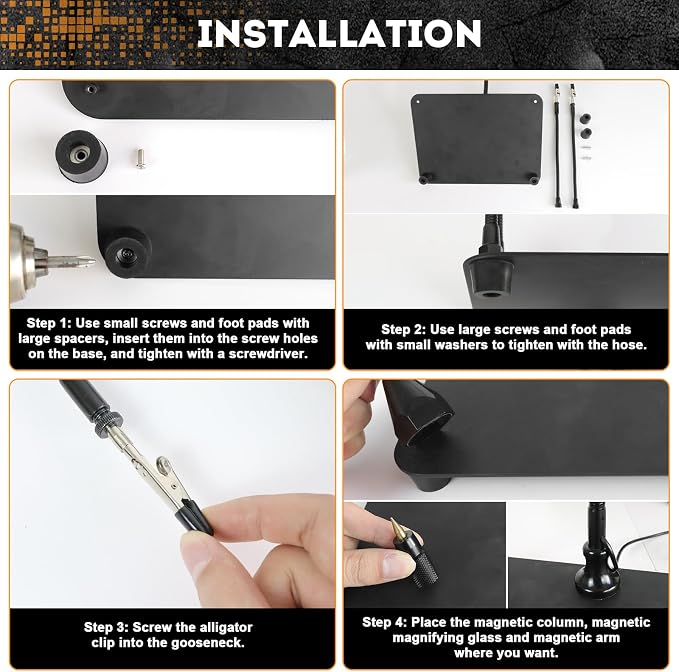 INSTALLATION

Step 1: Use small screws and foot pads with large spacers, insert them into the screw holes on the base, and tighten with a screwdriver.

Step 2: Use large screws and foot pads with small washers to tighten with the hose.

Step 3: Screw the alligator clip into the gooseneck.

Step 4: Place the magnetic column, magnetic magnifying glass and magnetic arm where you want.