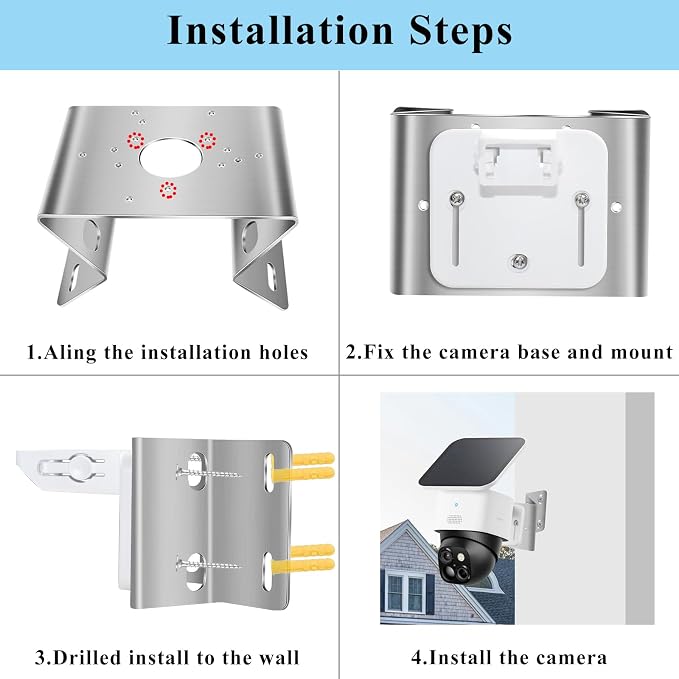 Installation Steps

1.Aling the installation holes

2.Fix the camera base and mount

3.Drilled install to the wall

4.Install the camera