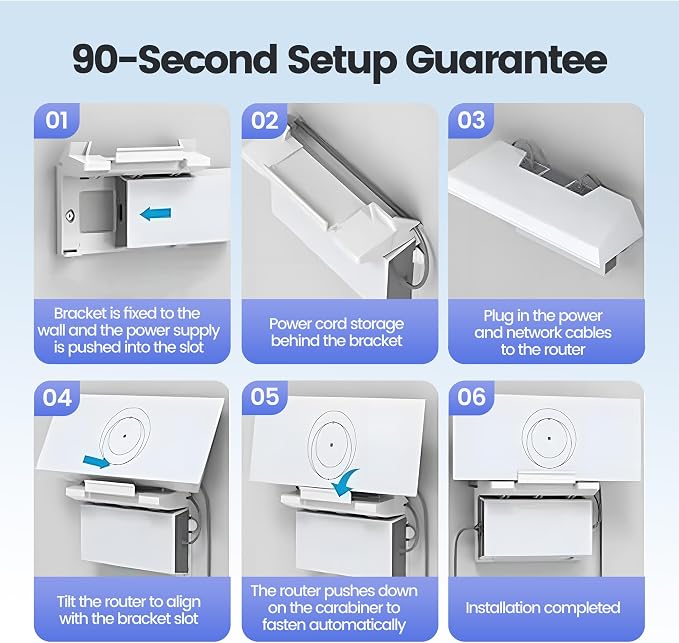 90-Second Setup Guarantee

01

Bracket is fixed to the wall and the power supply is pushed into the slot

02

Power cord storage behind the bracket

03

Plug in the power and network cables to the router

04

Tilt the router to align with the bracket slot

05

The router pushes down on the carabiner to fasten automatically

06

Installation completed