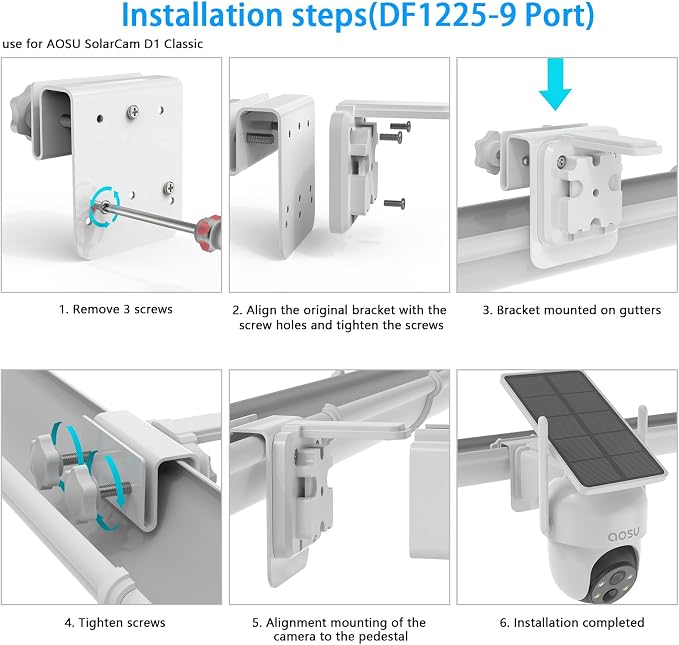 Installation steps(DF1225-9 Port)

use for AOSU SolarCam D1 Classic

1. Remove 3 screws

2. Align the original bracket with the screw holes and tighten the screws

3. Bracket mounted on gutters

4. Tighten screws

5. Alignment mounting of the camera to the pedestal

aosu

6. Installation completed