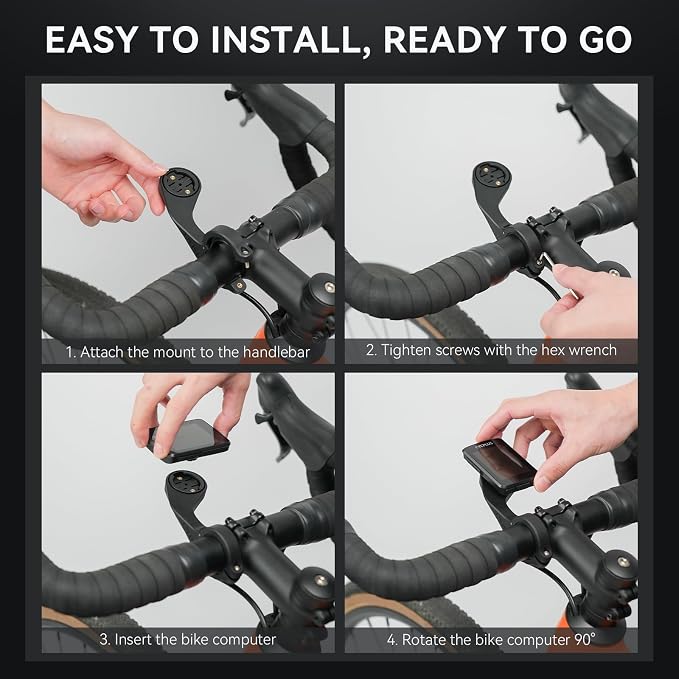 EASY TO INSTALL, READY TO GO

1. Attach the mount to the handlebar

2. Tighten screws with the hex wrench

3. Insert the bike computer

4. Rotate the bike computer 90°