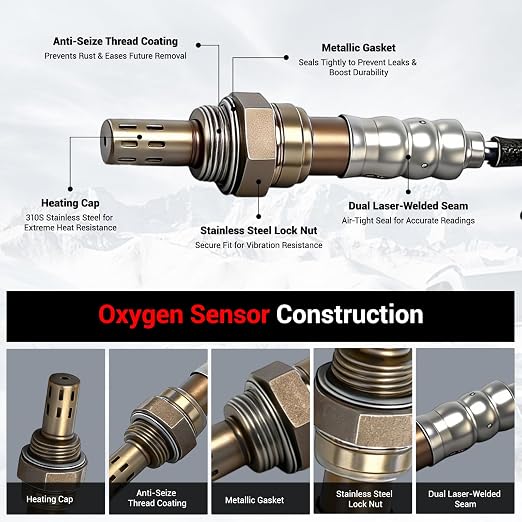 Anti-Seize Thread Coating
Prevents Rust & Eases Future Removal

Metallic Gasket
Seals Tightly to Prevent Leaks & Boost Durability

Heating Cap
310S Stainless Steel for Extreme Heat Resistance

Stainless Steel Lock Nut
Secure Fit for Vibration Resistance

Dual Laser-Welded Seam
Air-Tight Seal for Accurate Readings

Oxygen Sensor Construction

Heating Cap

Anti-Seize Thread Coating

Metallic Gasket

Stainless Steel Lock Nut

Dual Laser-Welded Seam