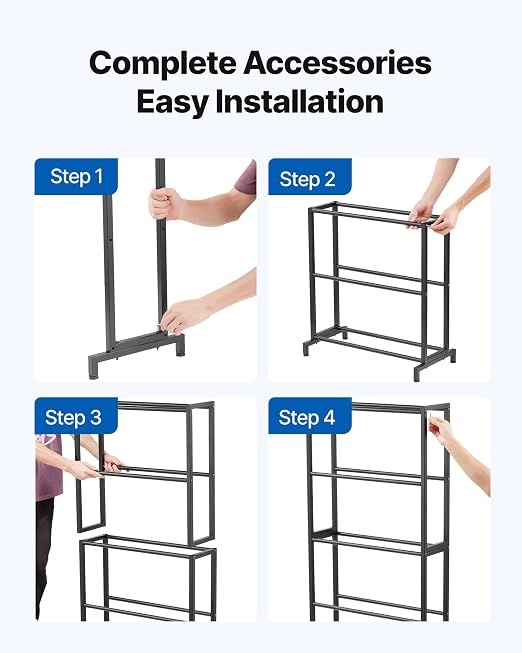 Complete Accessories
Easy Installation

Step 1

Step 2

Step 3

Step 4