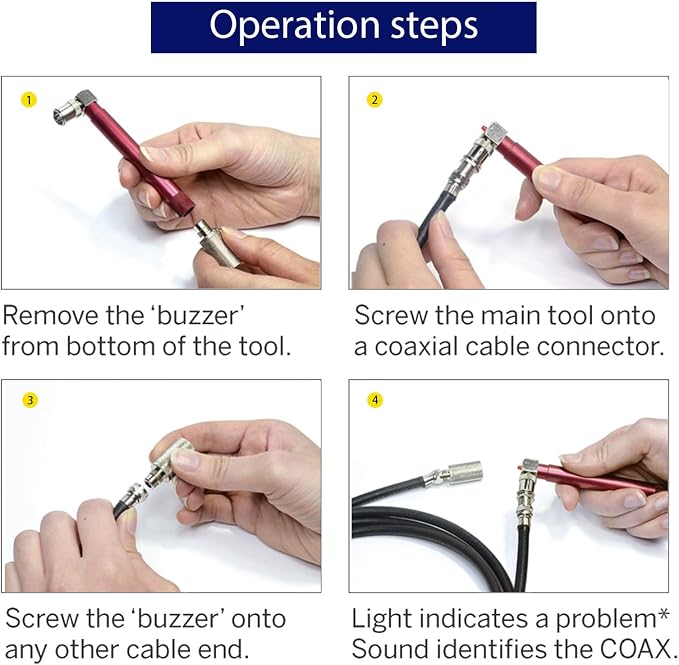 Operation steps

1

Remove the 'buzzer' from bottom of the tool.

2

Screw the main tool onto a coaxial cable connector.

3

Screw the 'buzzer' onto any other cable end.

4

Light indicates a problem*
Sound identifies the COAX.