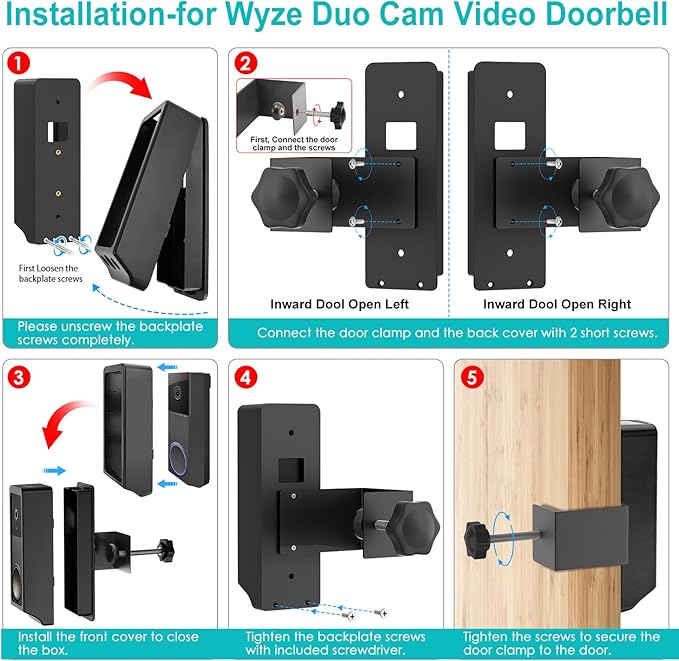 Installation-for Wyze Duo Cam Video Doorbell

1

First Loosen the backplate screws

Please unscrew the backplate screws completely.

2

First, Connect the door clamp and the screws

Inward Dool Open Left

Inward Dool Open Right

Connect the door clamp and the back cover with 2 short screws.

3

Install the front cover to close the box.

4

Tighten the backplate screws with included screwdriver.

5

Tighten the screws to secure the door clamp to the door.